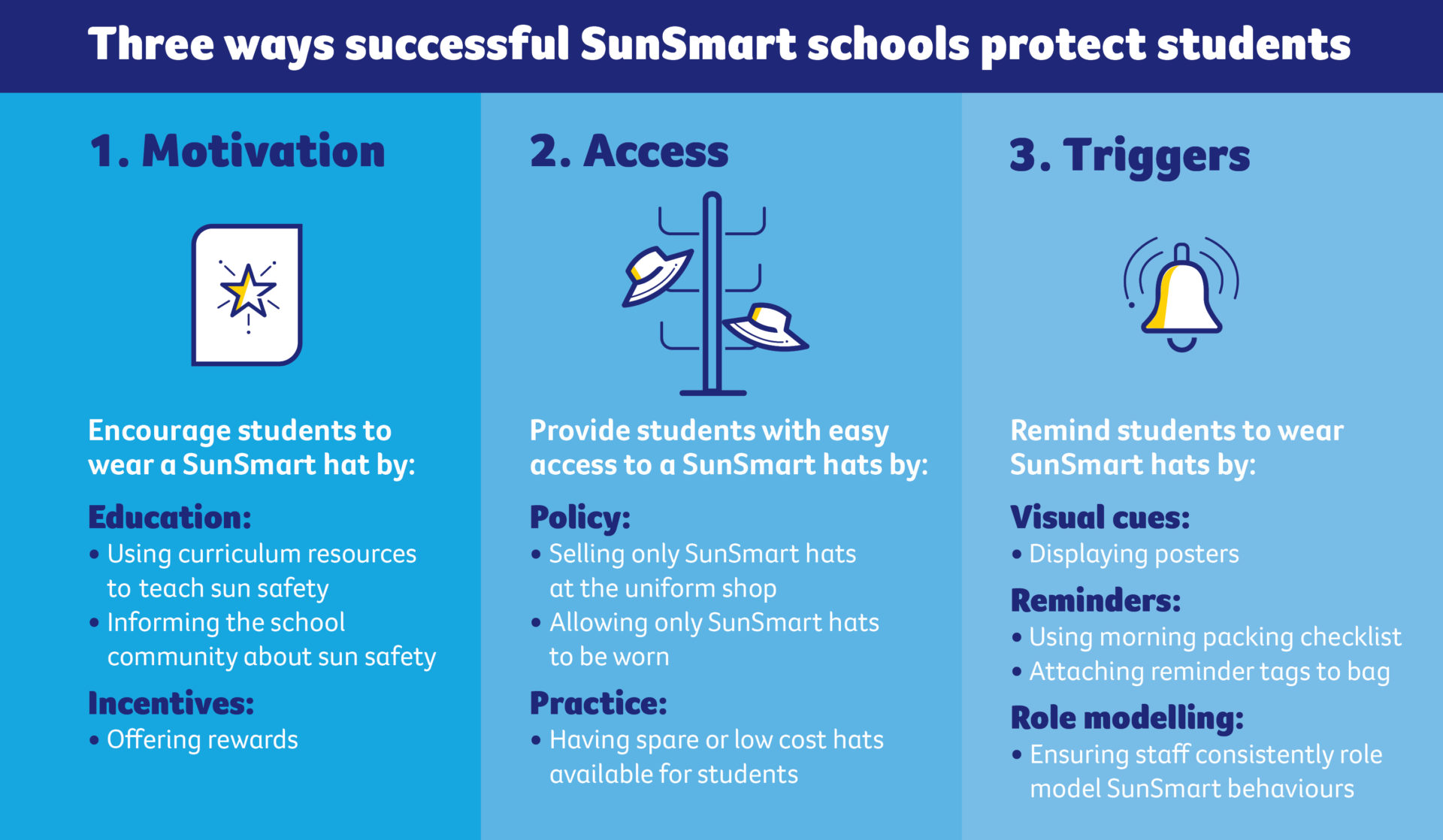 Three ways successful SunSmart schools protect students

1. Motivation

Encourage students to wear a SunSmart hat by:

Education:
• Using curriculum resources to teach sun safety
• Informing the school community about sun safety

Incentives:
• Offering rewards

2. Access

Provide students with easy access to a SunSmart hats by:

Policy:
• Selling only SunSmart hats at the uniform shop
• Allowing only SunSmart hats to be worn

Practice:
• Having spare or low cost hats available for students

3. Triggers

Remind students to wear SunSmart hats by:

Visual cues:
• Displaying posters

Reminders:
• Using morning packing checklist
• Attaching reminder tags to bag

Role modelling:
• Ensuring staff consistently role model SunSmart behaviours